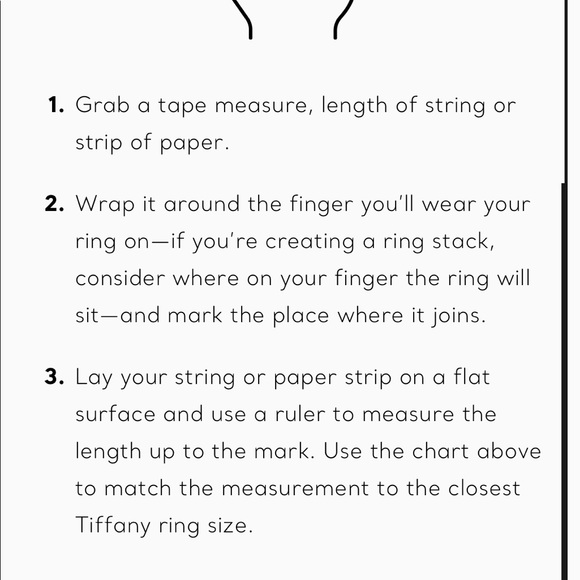 1. Grab a tape measure, length of string or strip of paper.

2. Wrap it around the finger you'll wear your ring on—if you're creating a ring stack, consider where on your finger the ring will sit—and mark the place where it joins.

3. Lay your string or paper strip on a flat surface and use a ruler to measure the length up to the mark. Use the chart above to match the measurement to the closest Tiffany ring size.